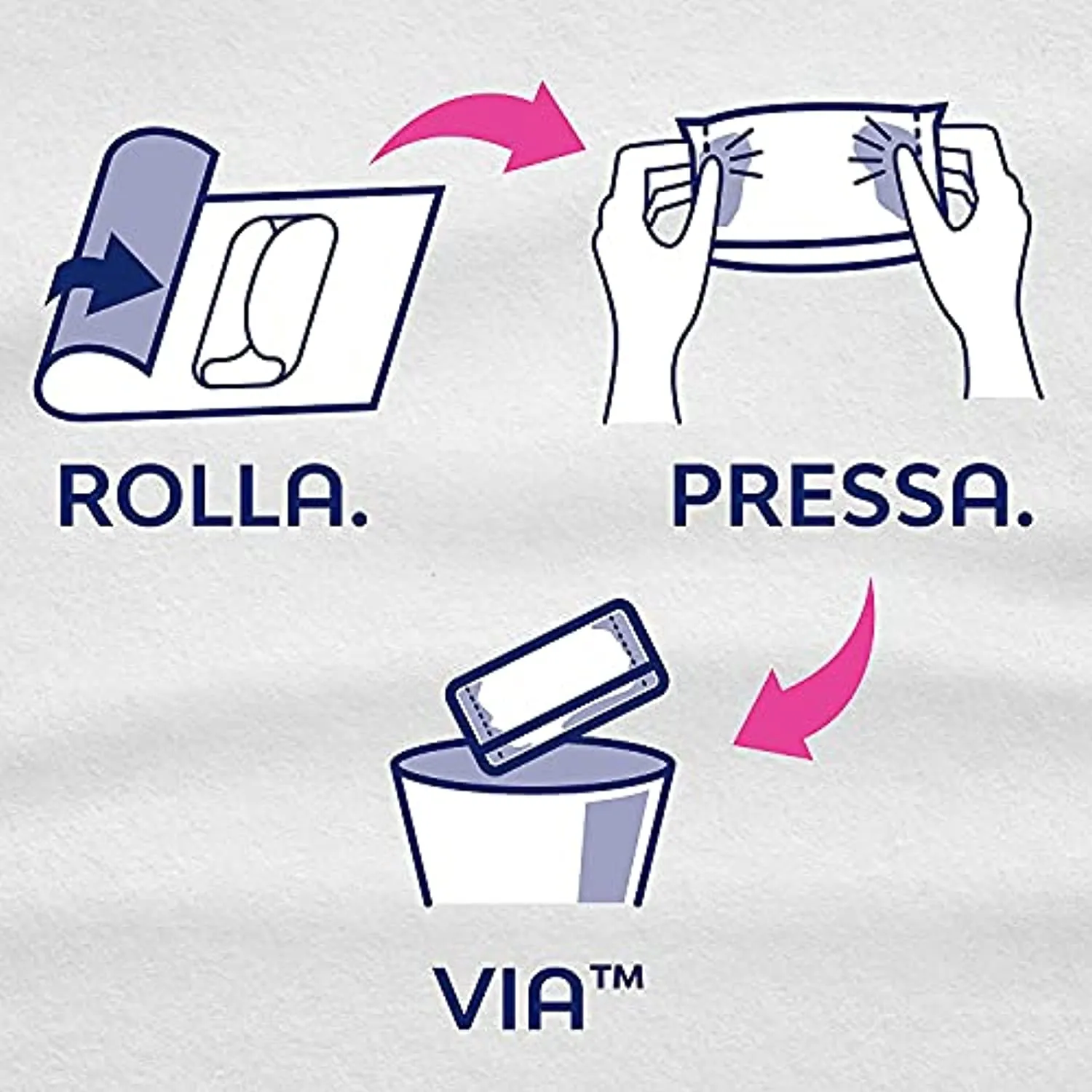 ROLLA.

PRESSA.

VIA™